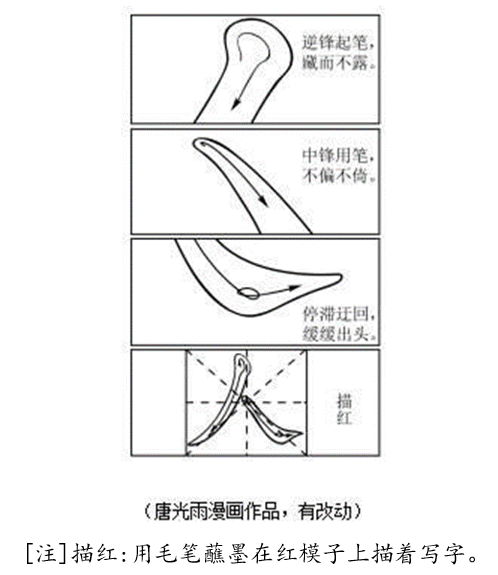 逆锋起笔，藏而不露。

中锋用笔，不偏不倚。

停滞迂回，缓缓出头。

描红

（唐光雨漫画作品，有改动）

［注］描红：用毛笔蘸墨在红模子上描着写字。